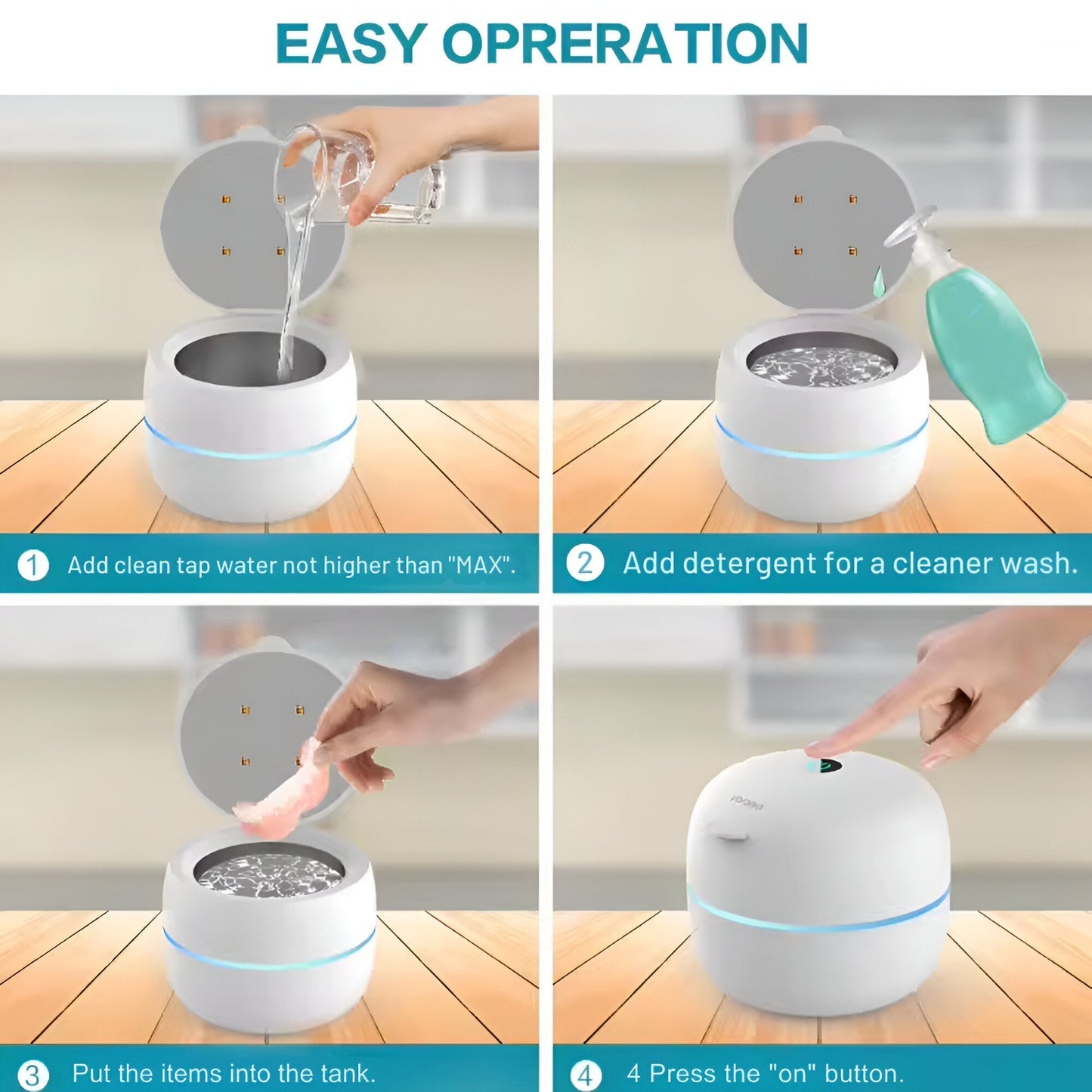 EASY OPRERATION

1 Add clean tap water not higher than "MAX".

2 Add detergent for a cleaner wash.

3 Put the items into the tank.

4 4 Press the "on" button.